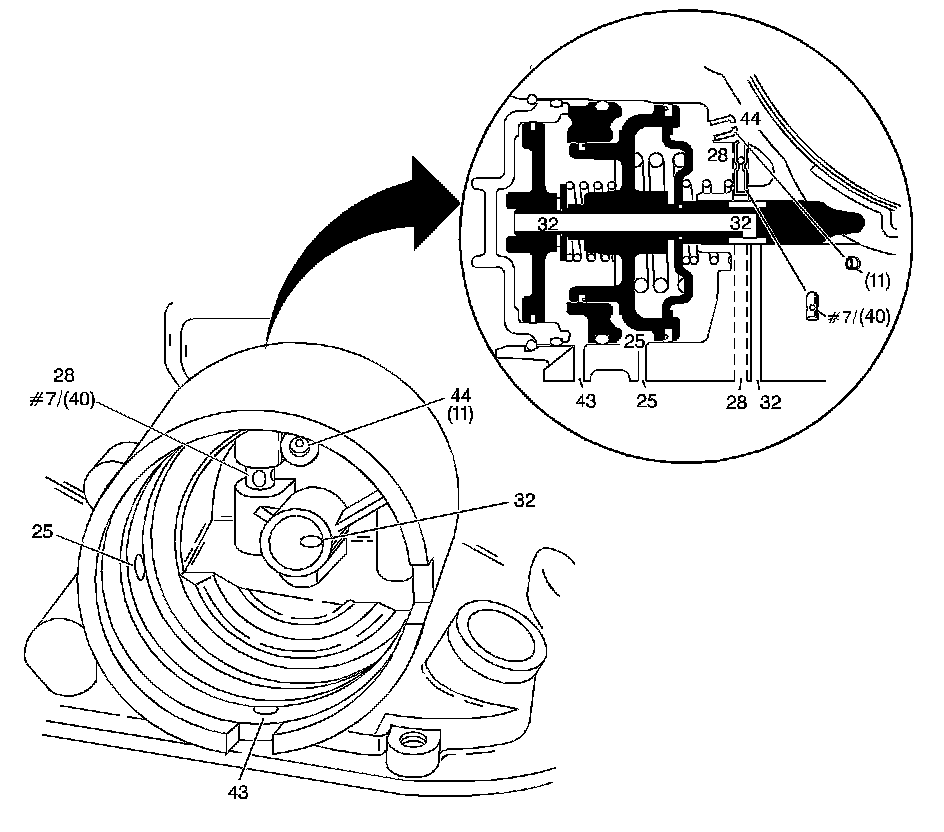 44
28
32
32
(11)
#7/(40)
25
43
25
28
32
28
#7/(40)
44
(11)
32
25
43