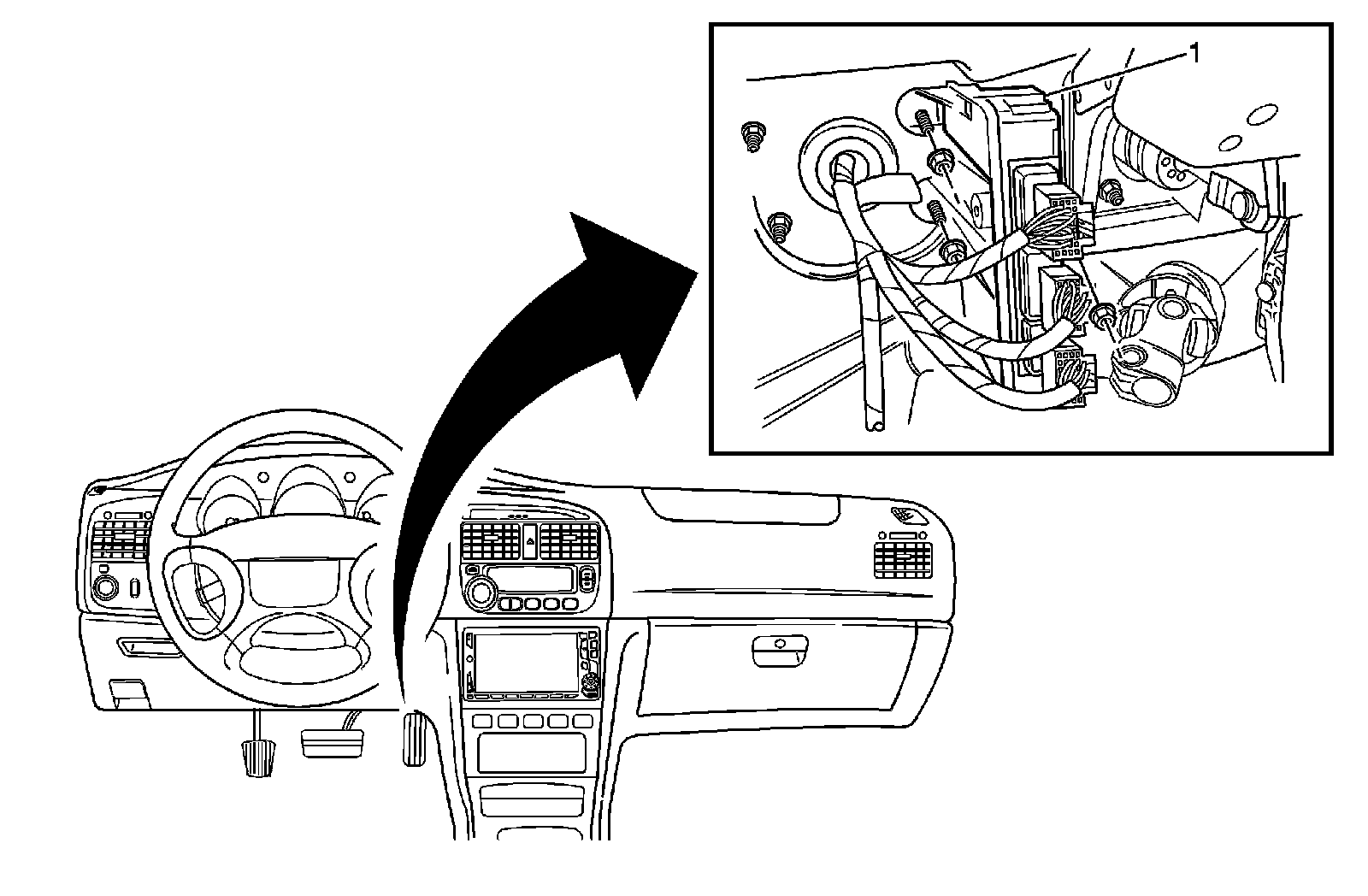 1