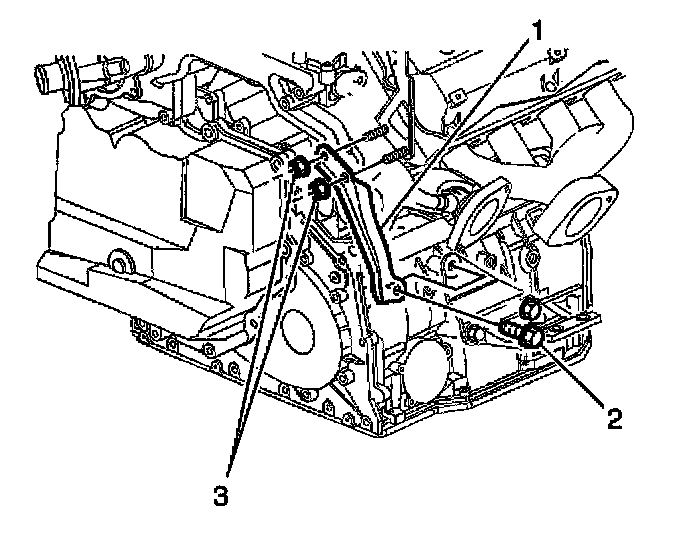 1

2

3