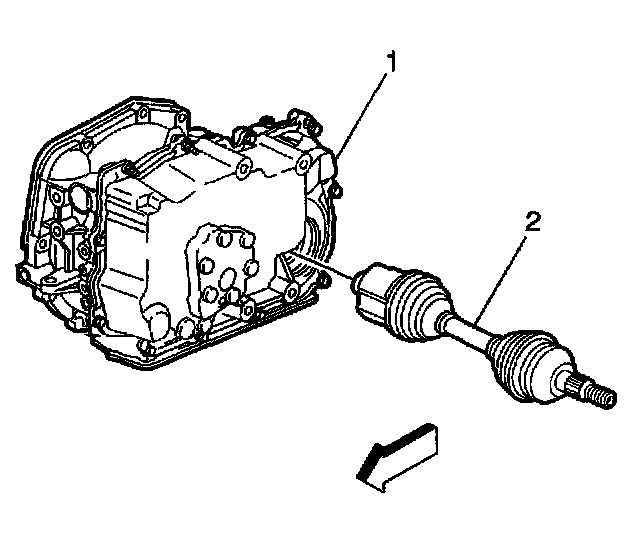 1
2