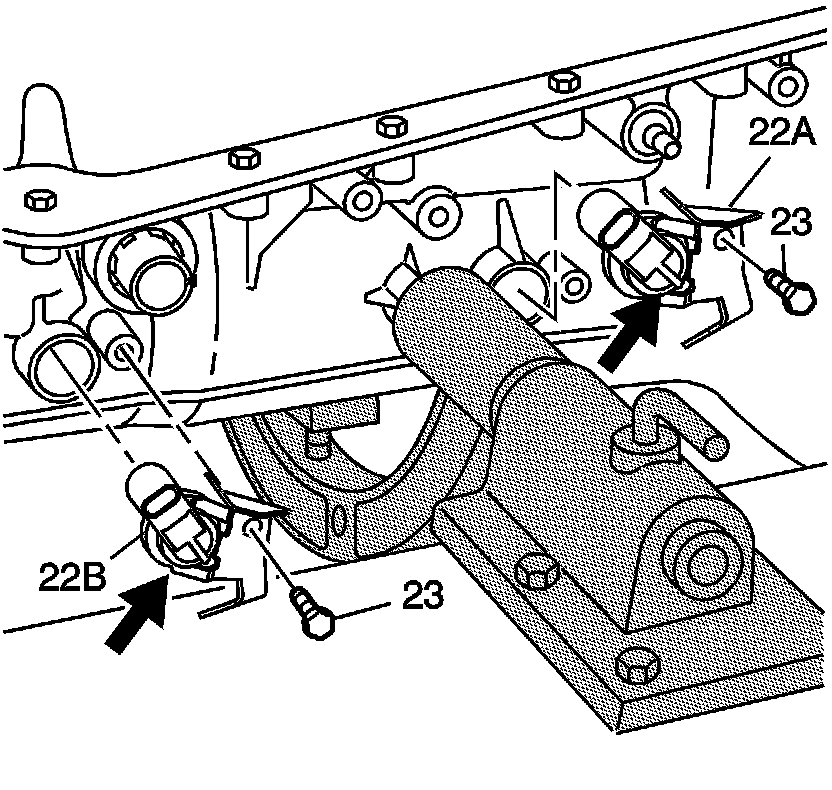 22A
23
22B
23