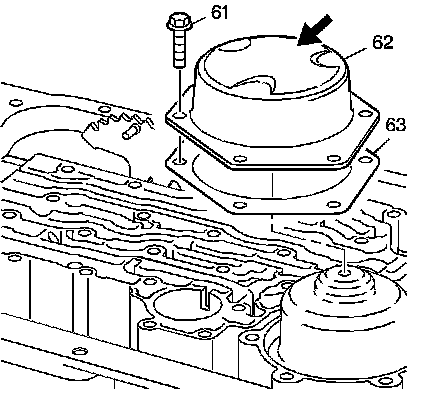 61
62
63