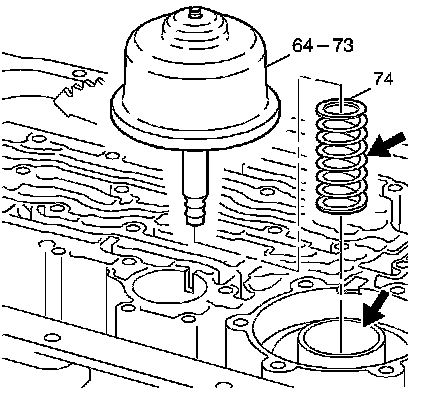 64 – 73
74