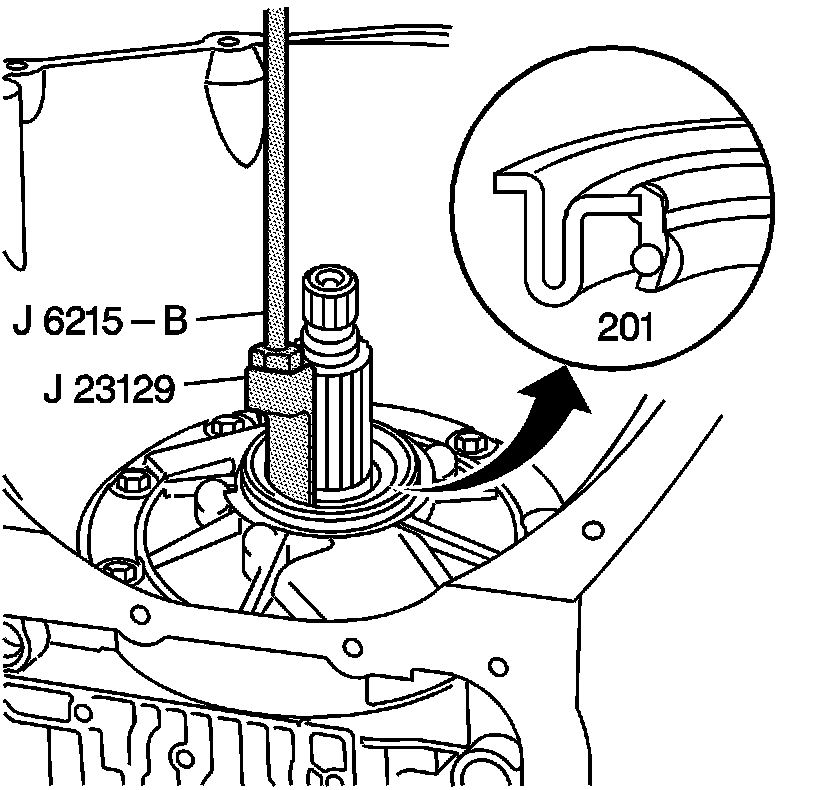 J 6215 – B
J 23129
201