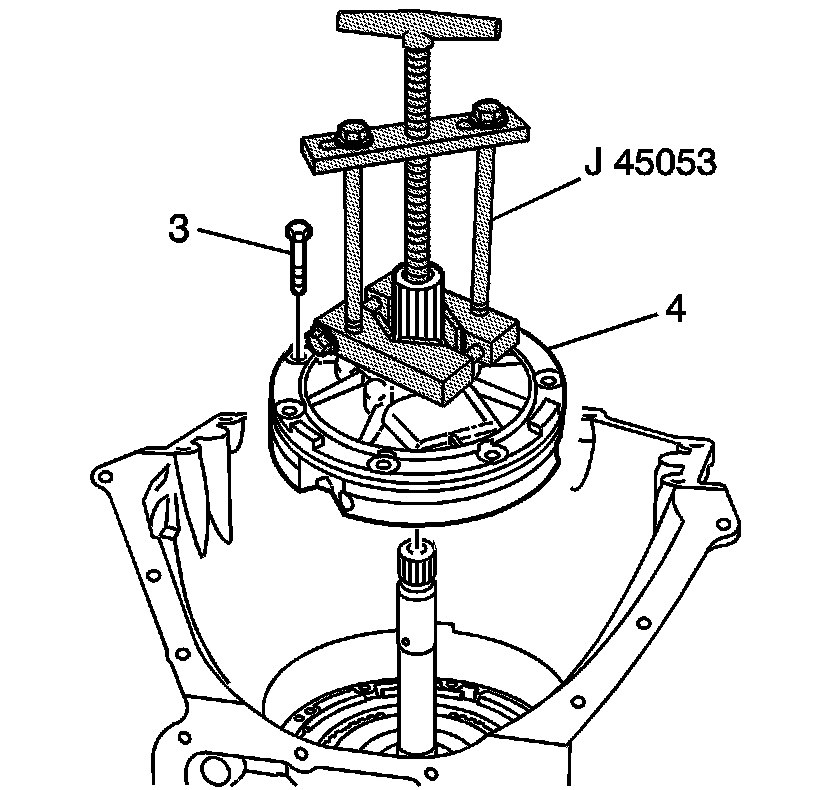 J 45053
3
4