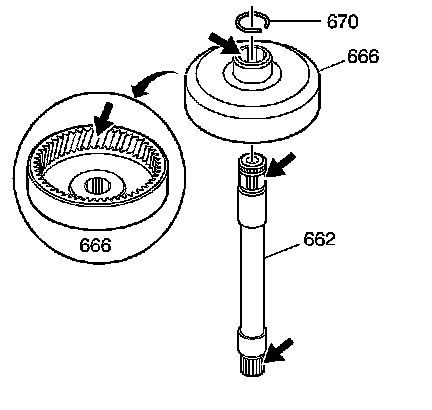 670
666
666
662