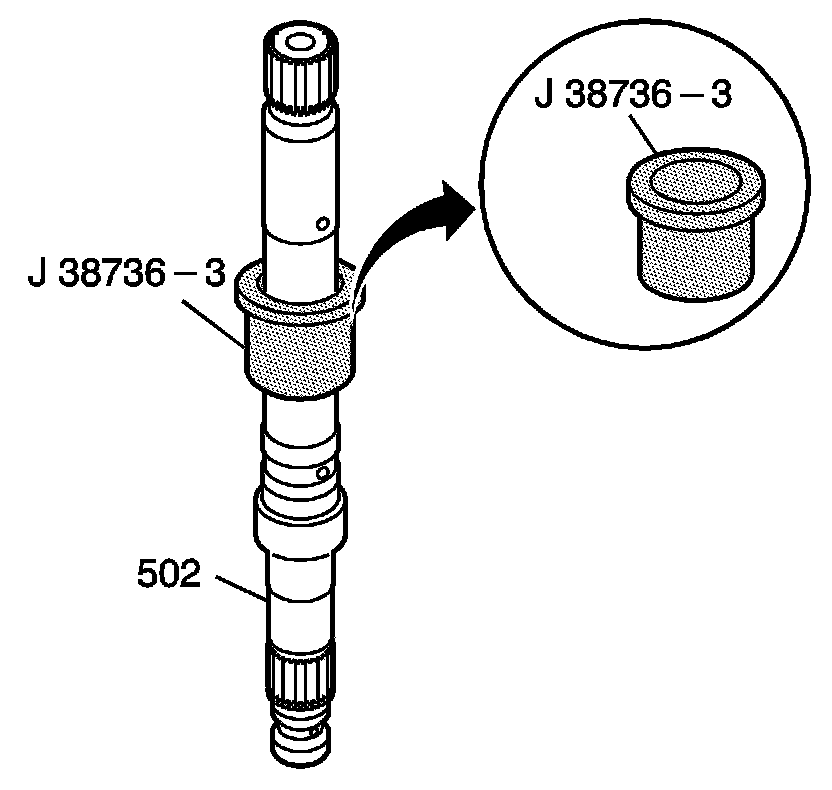 J 38736 – 3

J 38736 – 3

502