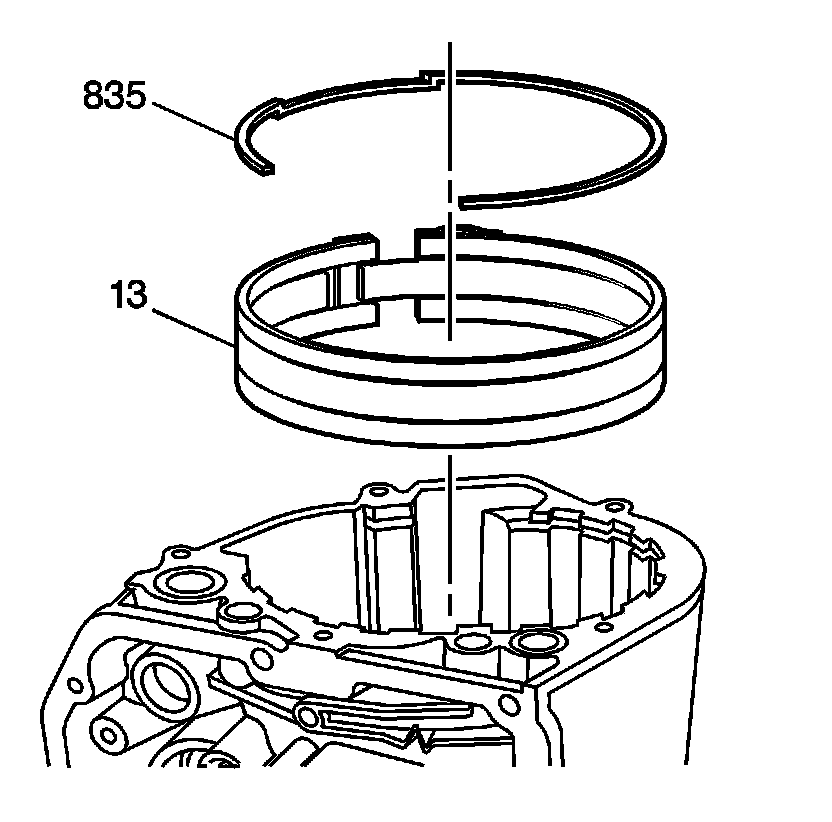 835

13