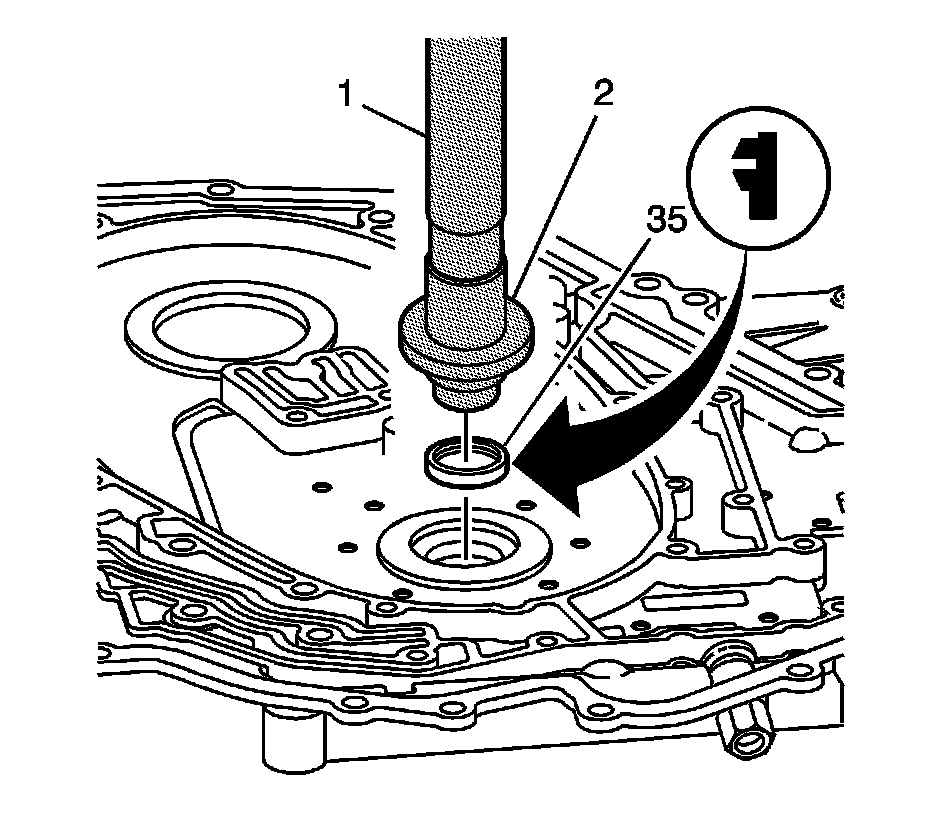 1
2
35