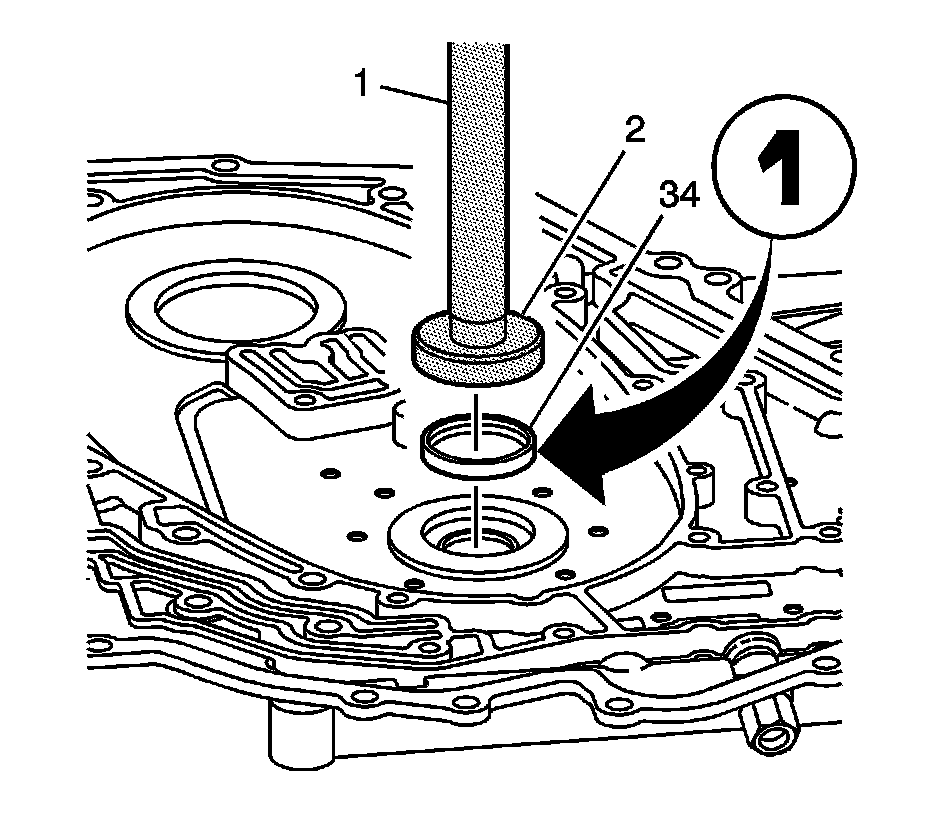 1
2
34
1