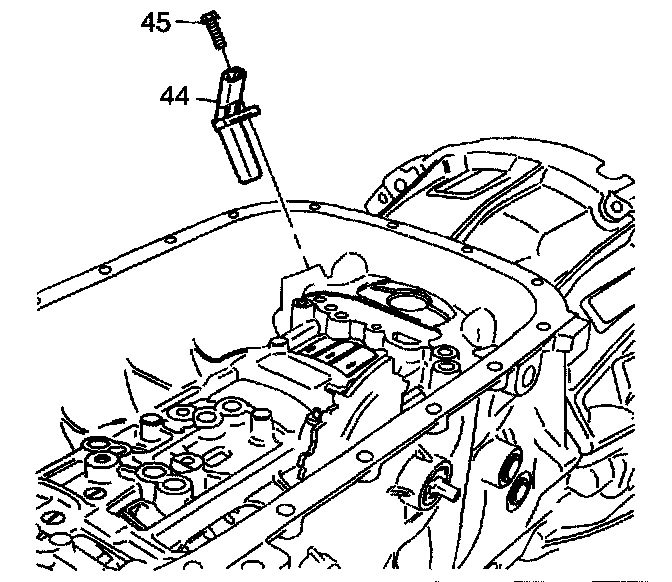 45
44