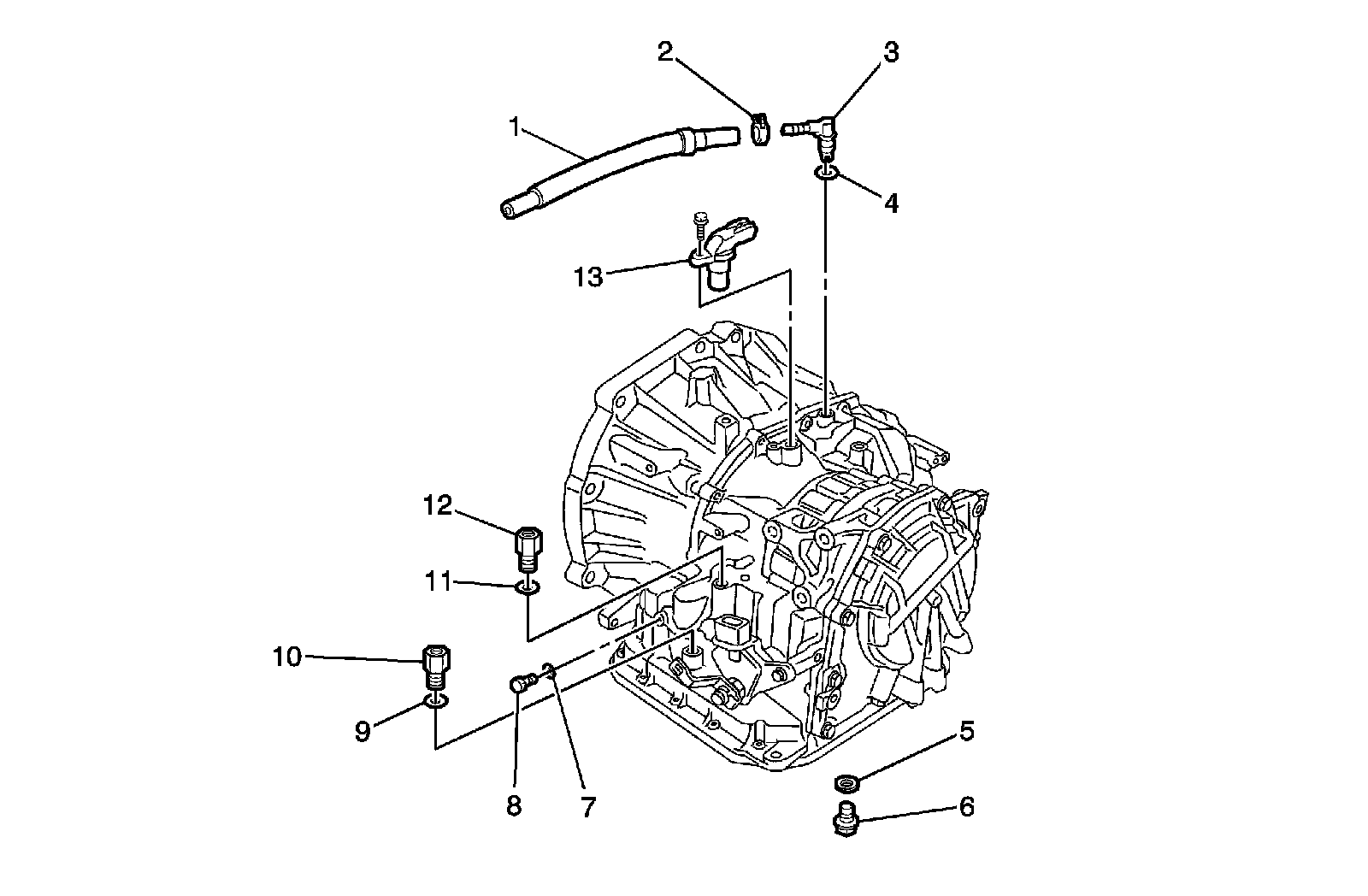 2
3
1
4
13
12
11
10
9
8
7
5
6