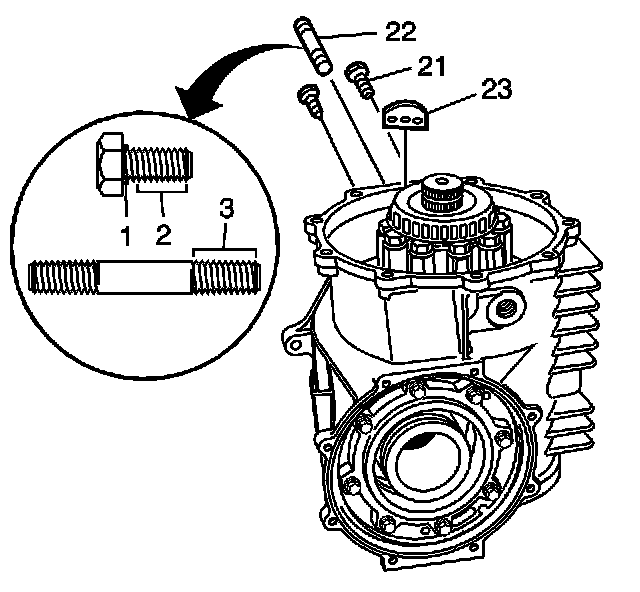 22
21
23
1
2
3