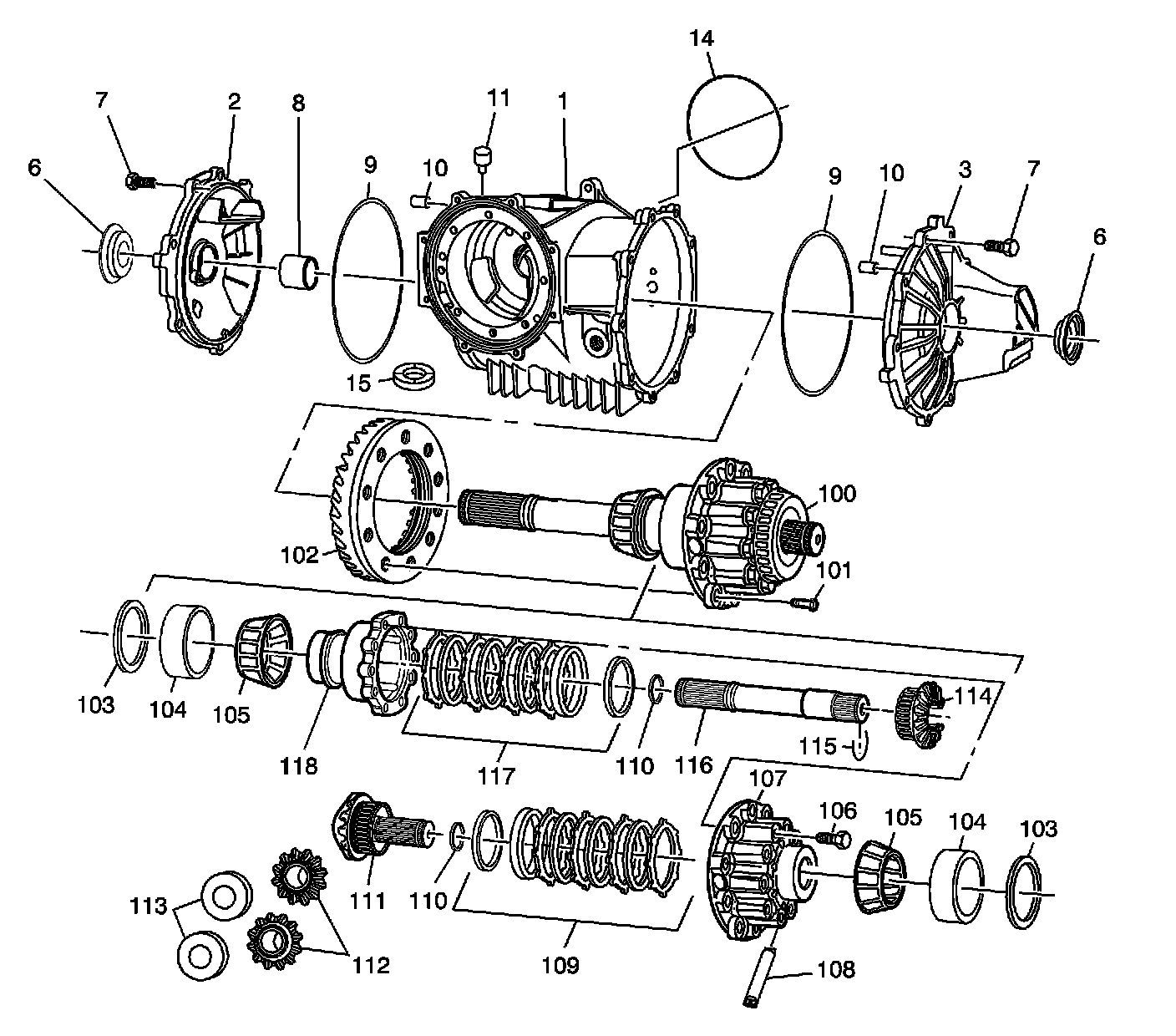 14
7
2
8
11
1
6
9
10
9
10
3
7
6
15
100
102
101
103
104
105
118
117
110
116
115
114
107
106
105
104
103
111
110
109
113
112
108