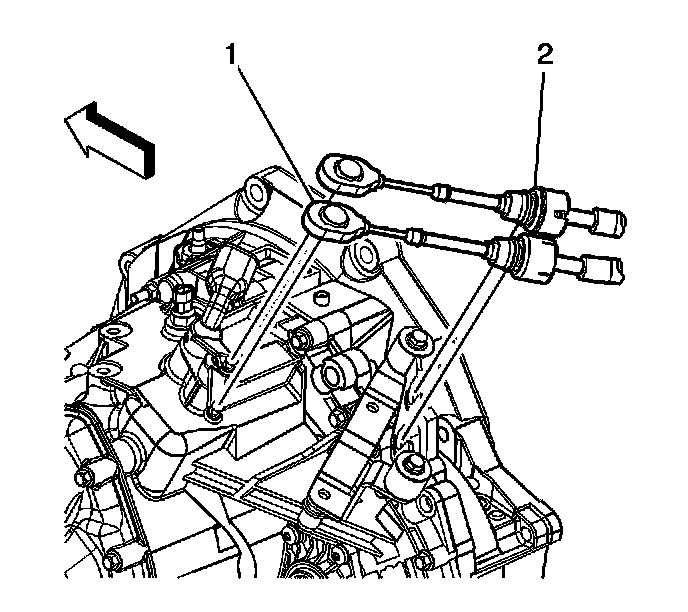 1
2