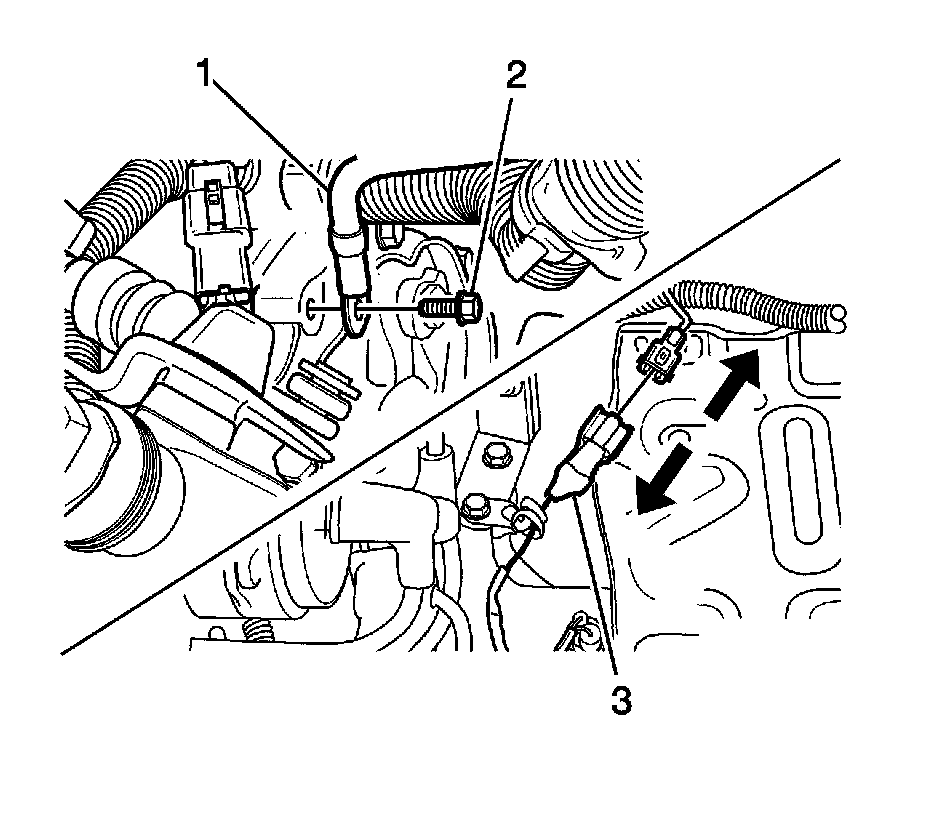 1
2
3