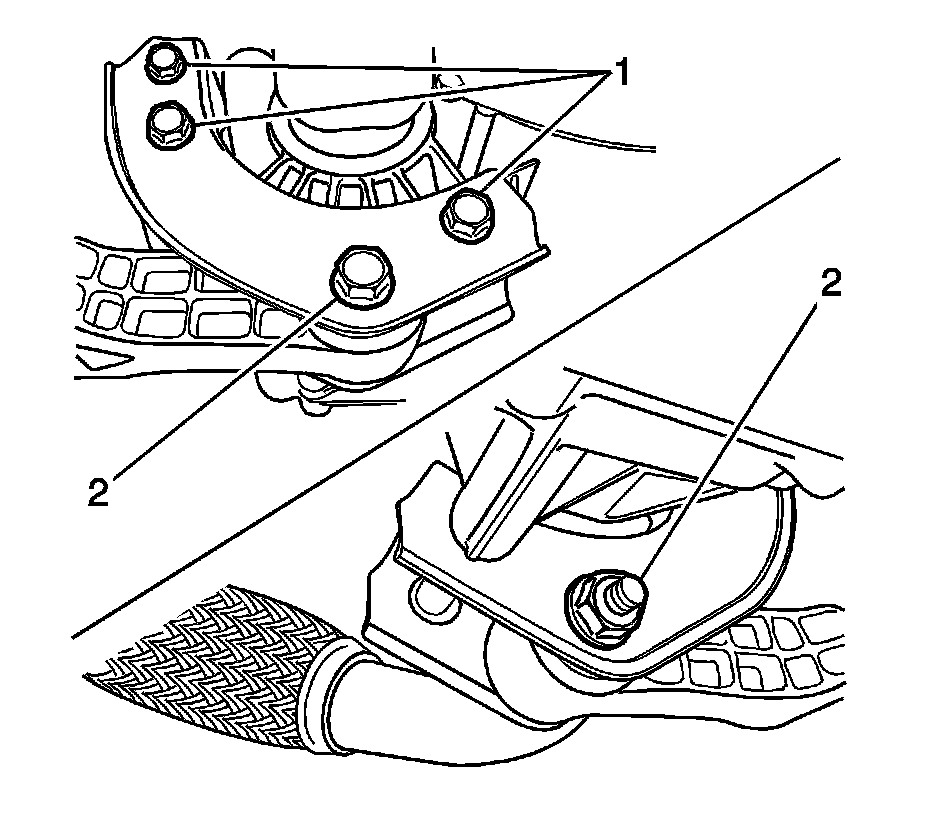 1

2

2