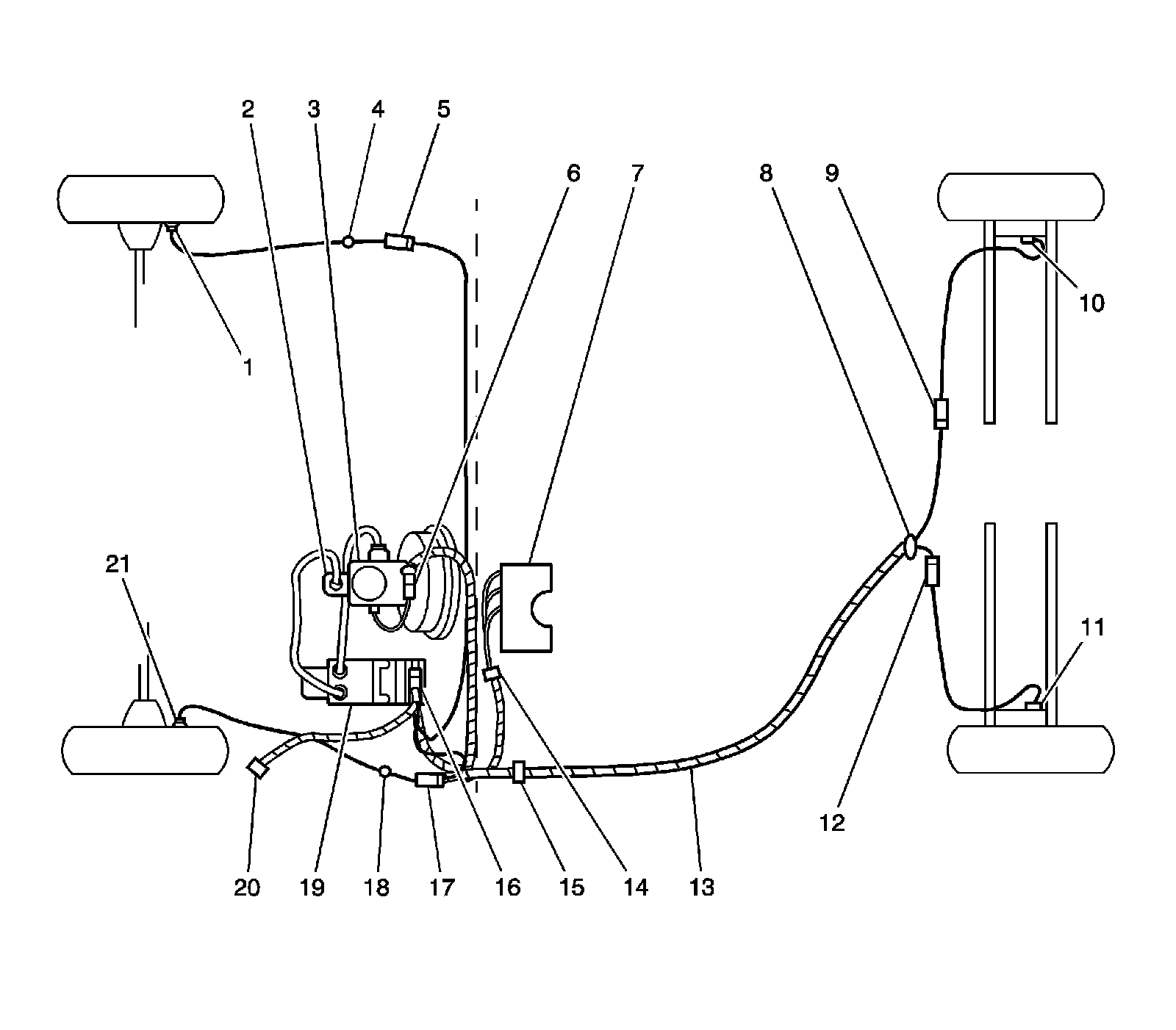 2 3 4 5

6 7 8 9

10

1

21

11

12

20 19 18 17 16 15 14 13