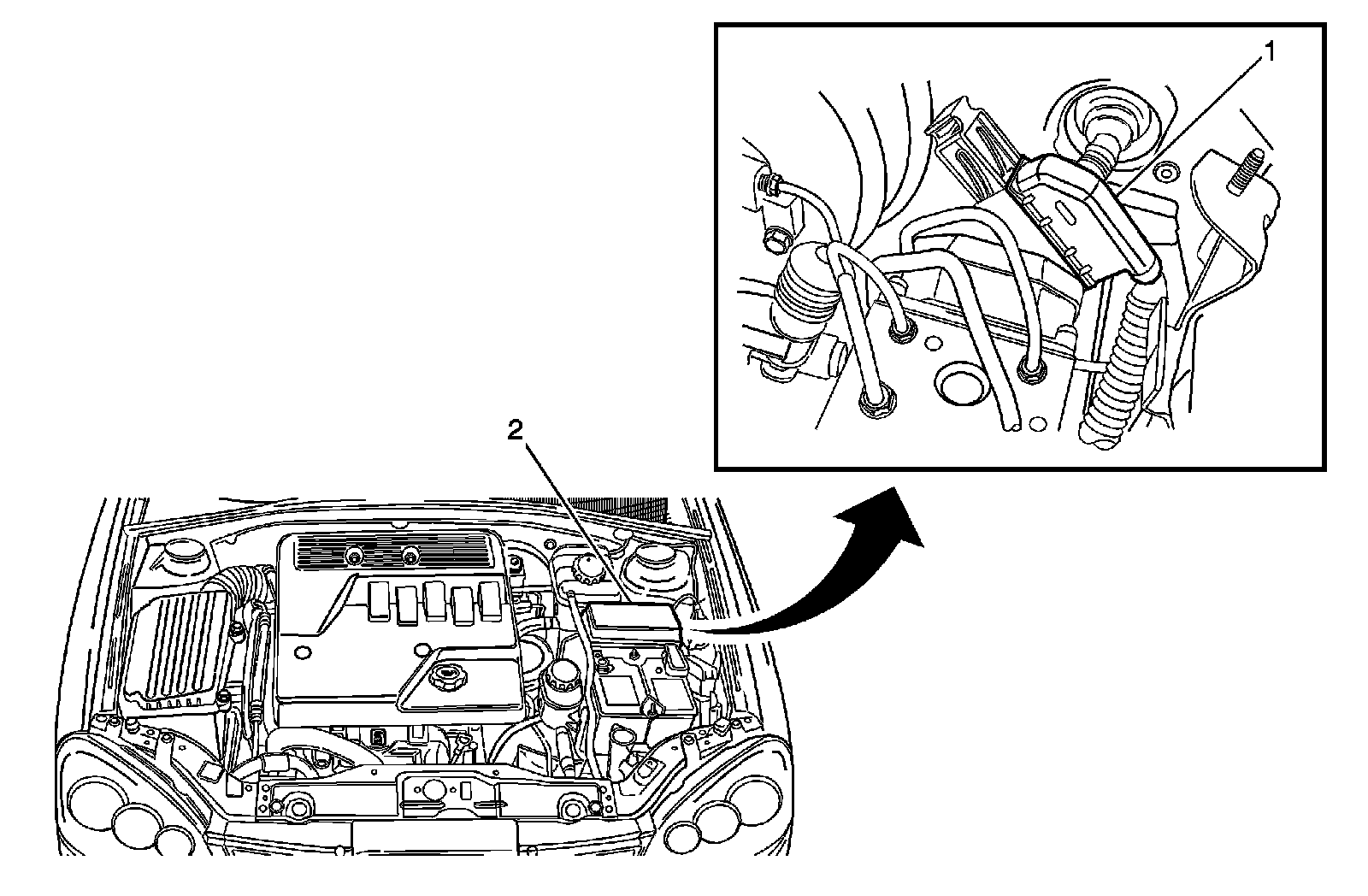 1

2