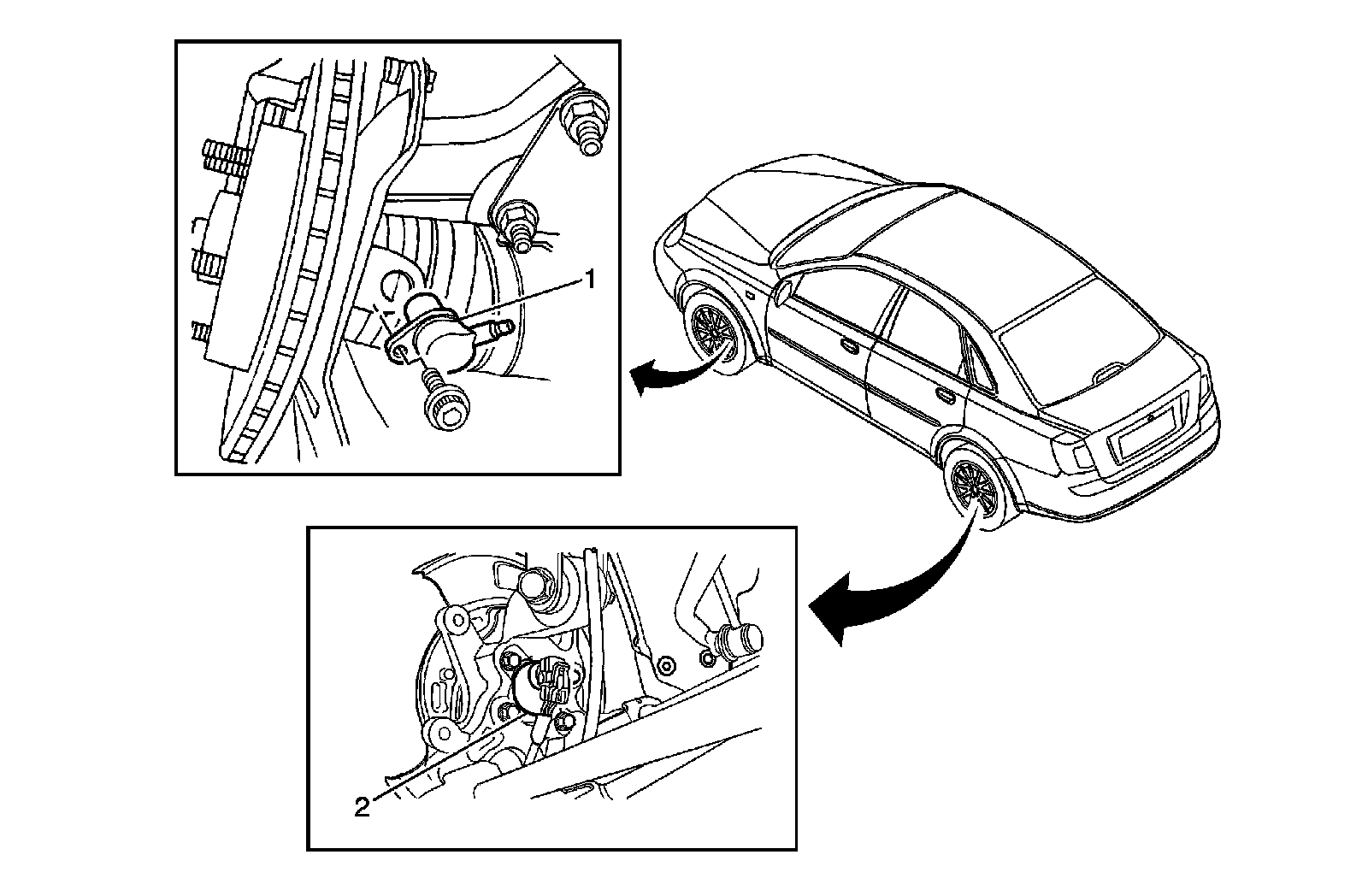 1

2