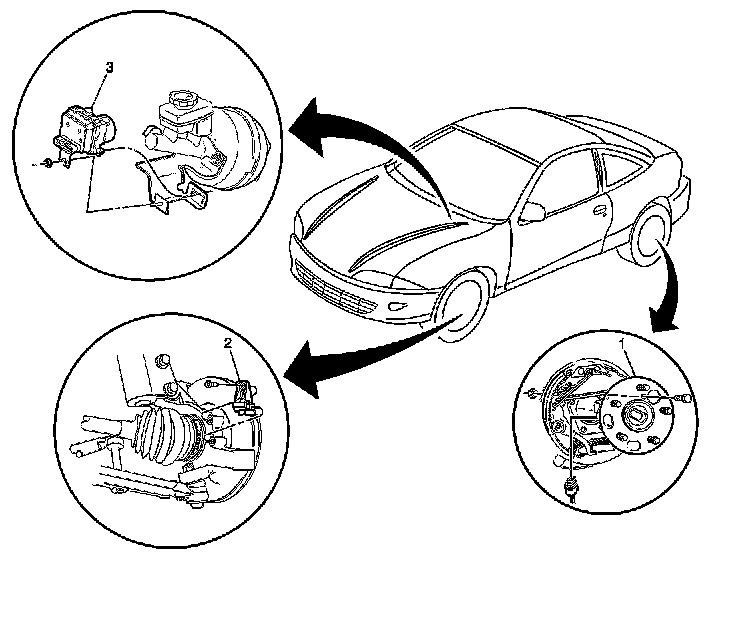 3

2

1