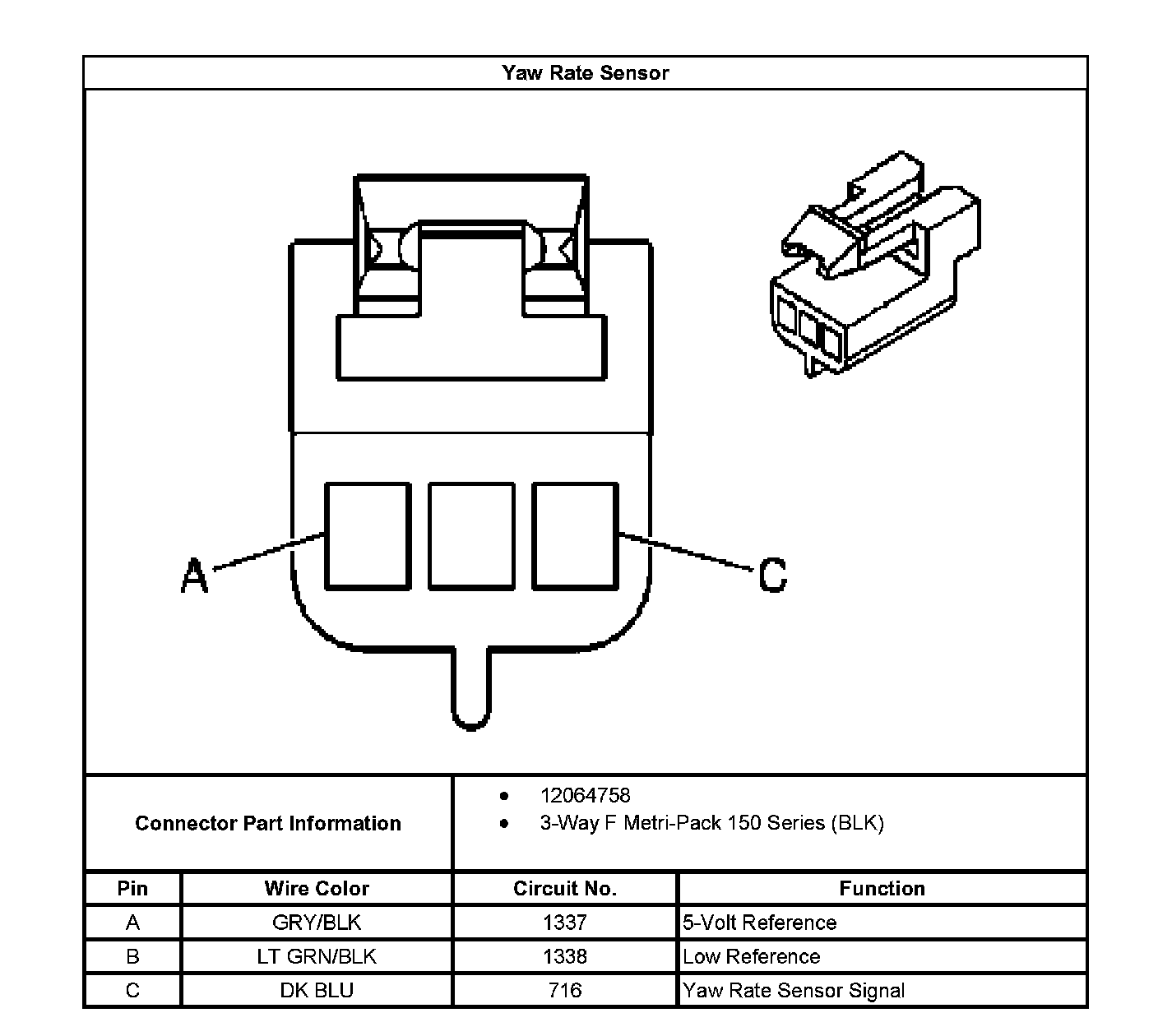 Yaw Rate Sensor

A

C

Connector Part Information

- 12064758
- 3-Way F Metri-Pack 150 Series (BLK)

| Pin | Wire Color | Circuit No. | Function |
|---|---|---|---|
| A | GRY/BLK | 1337 | 5-Volt Reference |
| B | LT GRN/BLK | 1338 | Low Reference |
| C | DK BLU | 716 | Yaw Rate Sensor Signal |