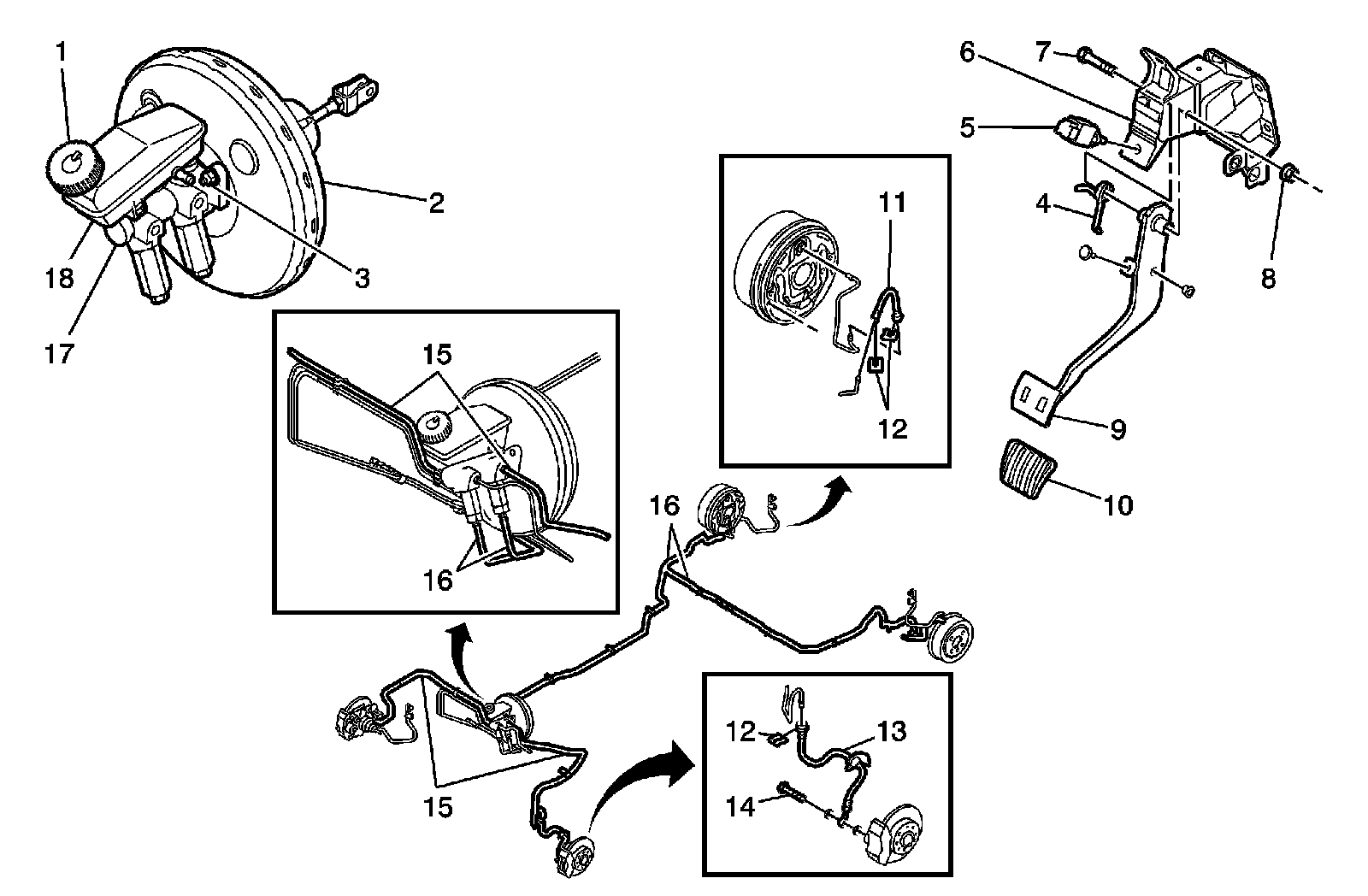 1
2
3
18
17
6
7
5
4
8
9
10
11
12
15
16
16
15
12
13
14