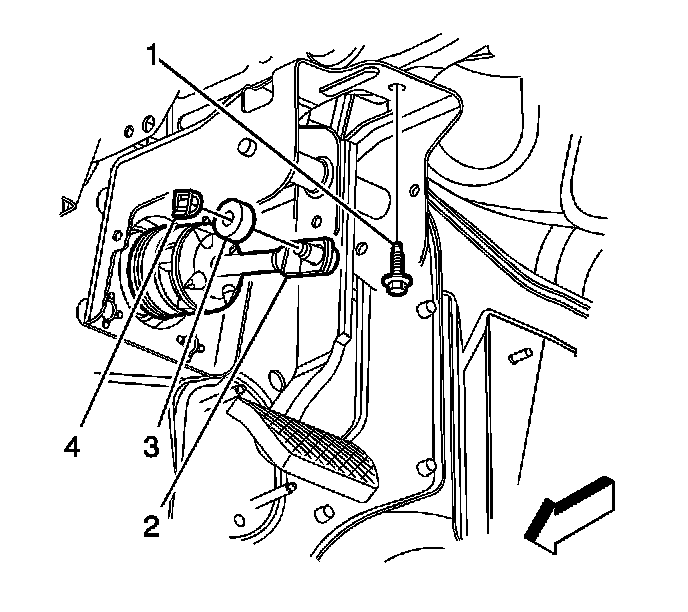 1
4
3
2