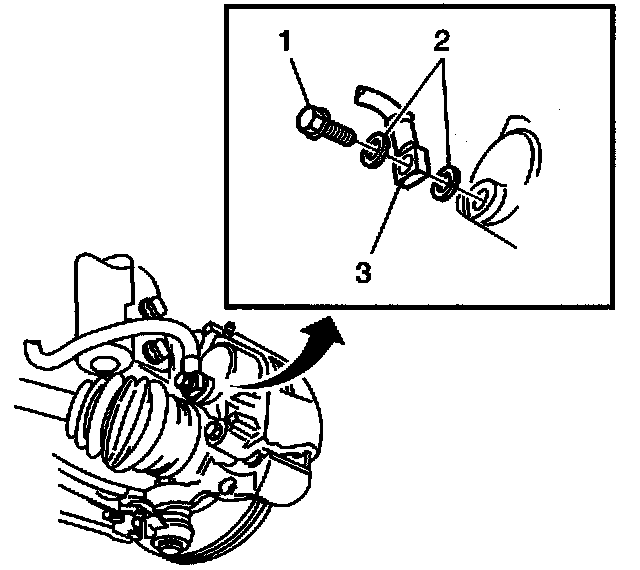 1
2
3