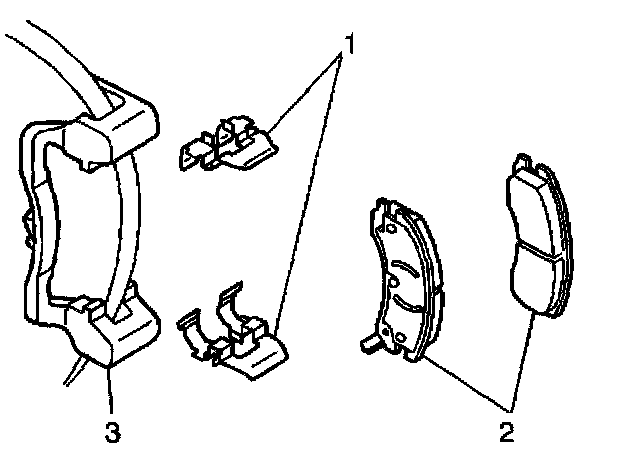 1
3
2