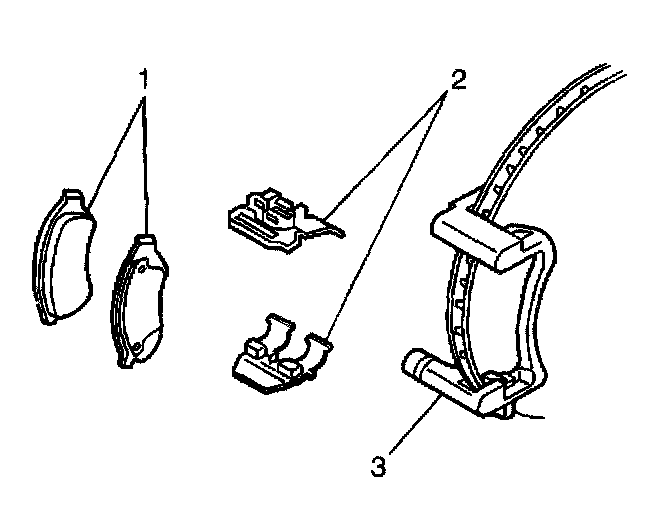 1
2
3