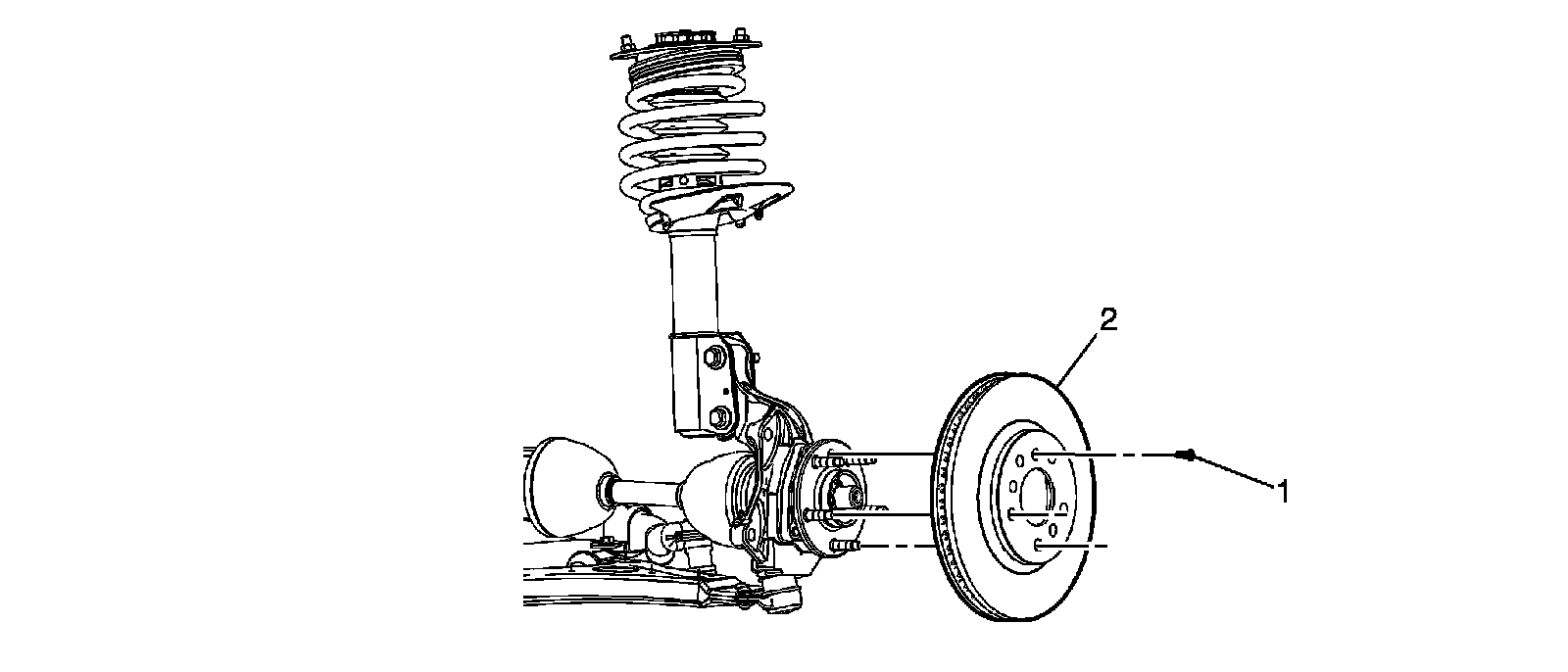 2

1