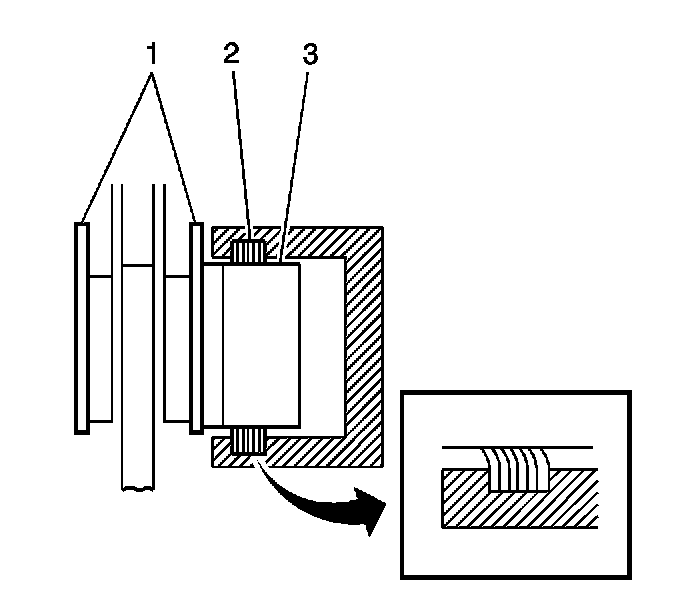 1
2
3