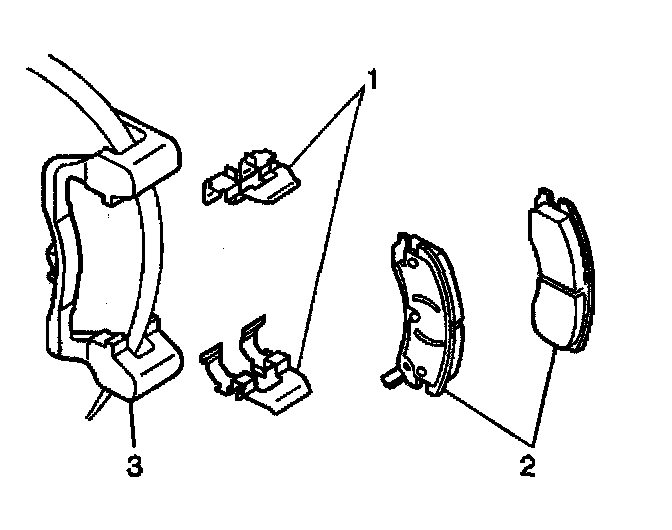 1
3
2