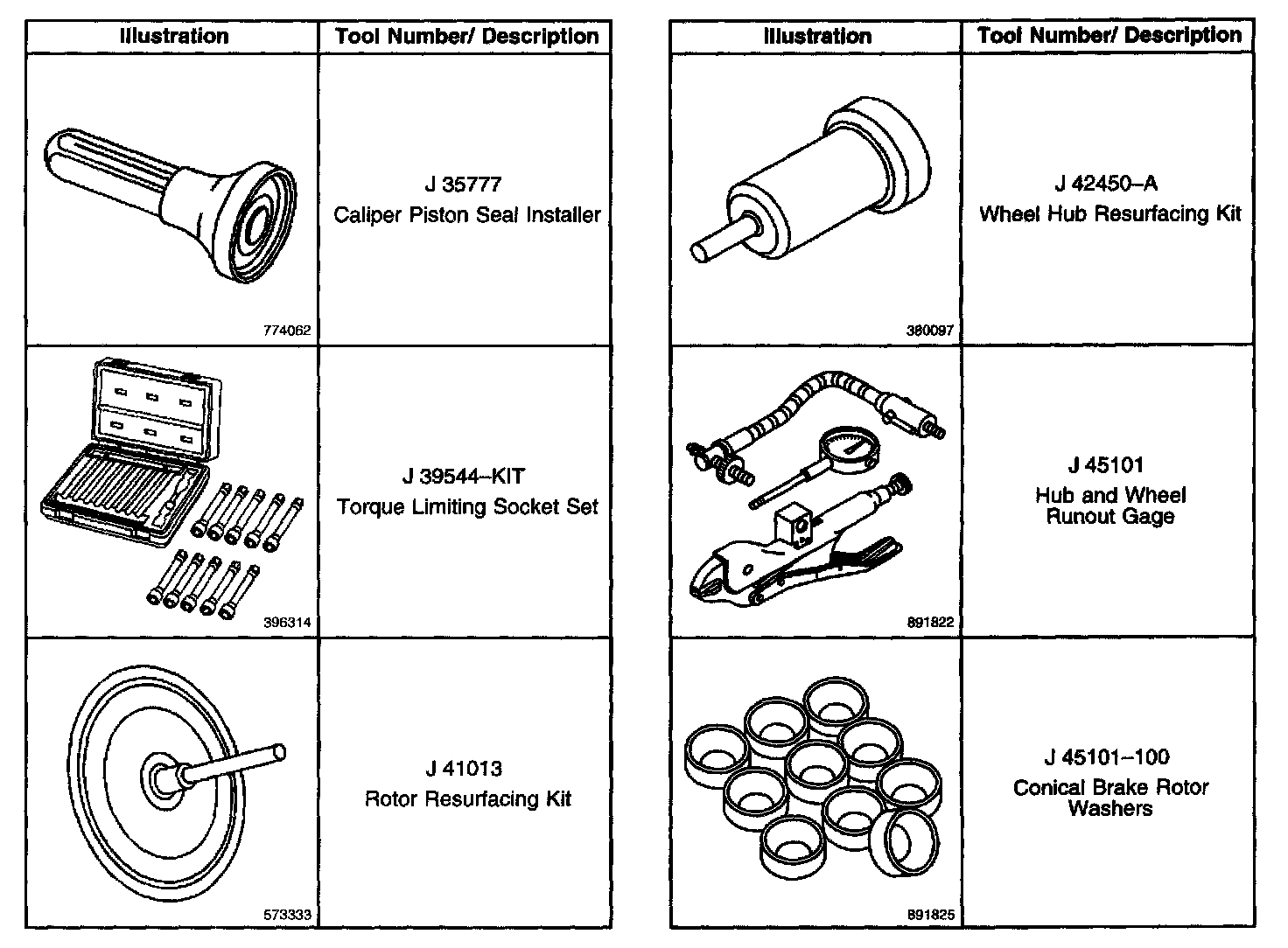 | Illustration | Tool Number/ Description |
|---|---|
| 774062 | J 35777 Caliper Piston Seal Installer |
| 396314 | J 39544–KIT Torque Limiting Socket Set |
| 573333 | J 41013 Rotor Resurfacing Kit |

| Illustration | Tool Number/ Description |
|---|---|
| 380097 | J 42450–A Wheel Hub Resurfacing Kit |
| 891822 | J 45101 Hub and Wheel Runout Gage |
| 891825 | J 45101–100 Conical Brake Rotor Washers |