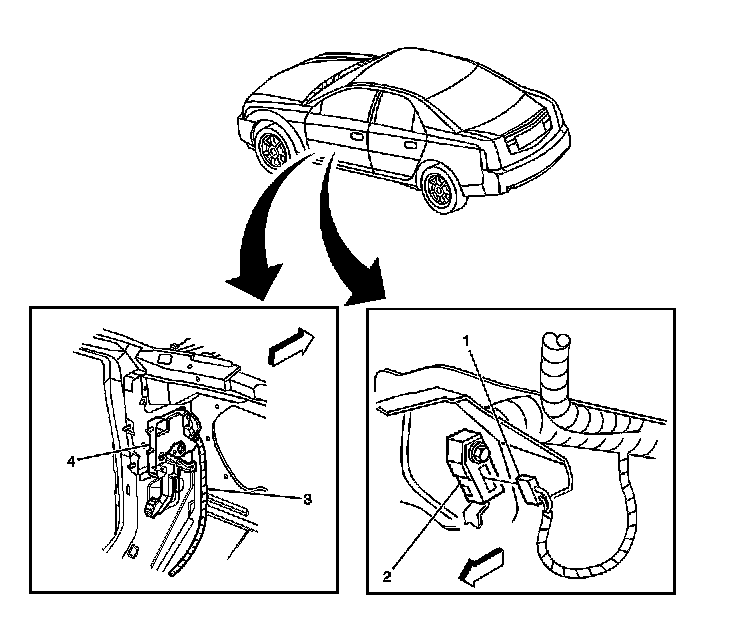 4
3
1
2