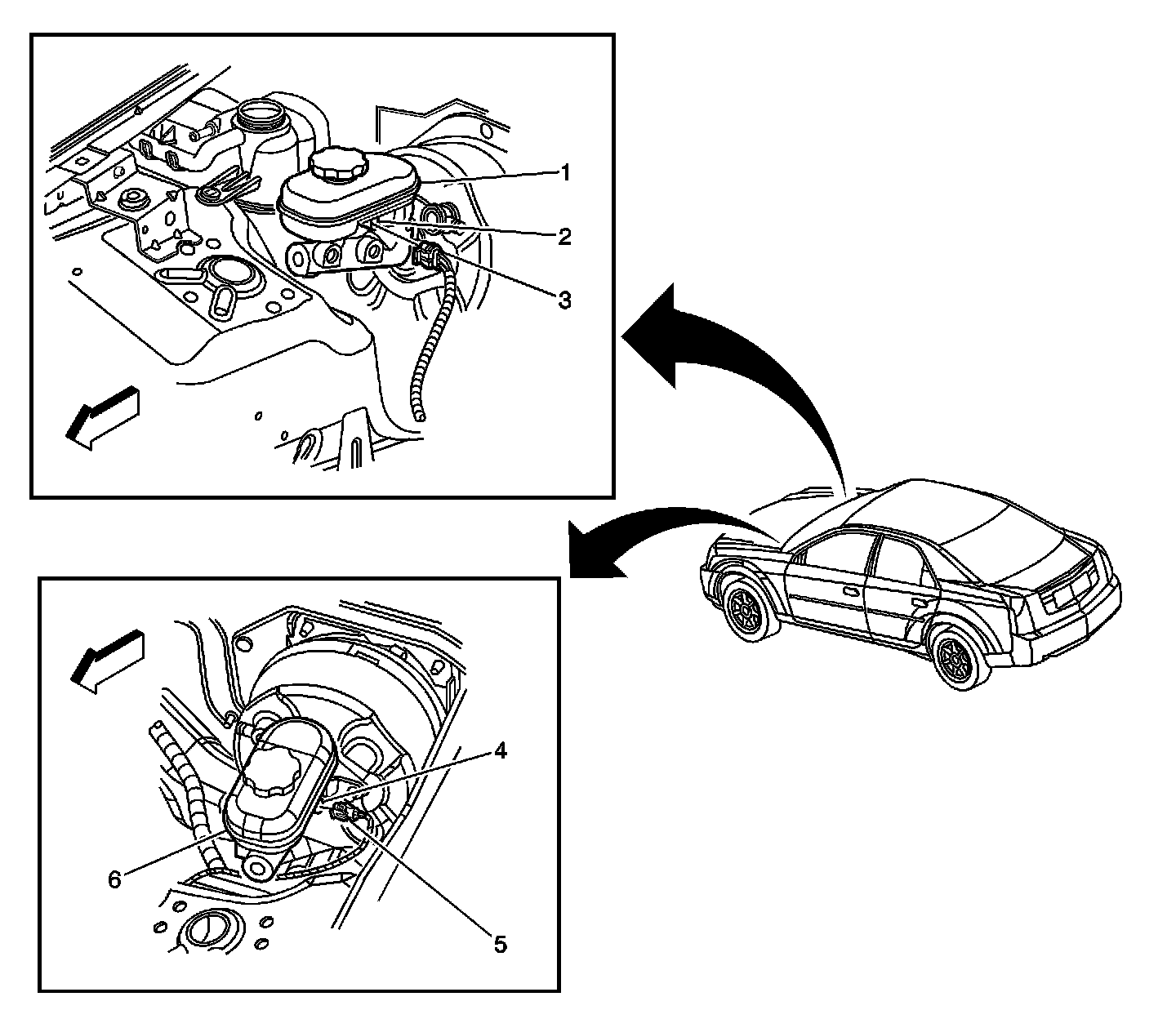 1
2
3
4
6
5