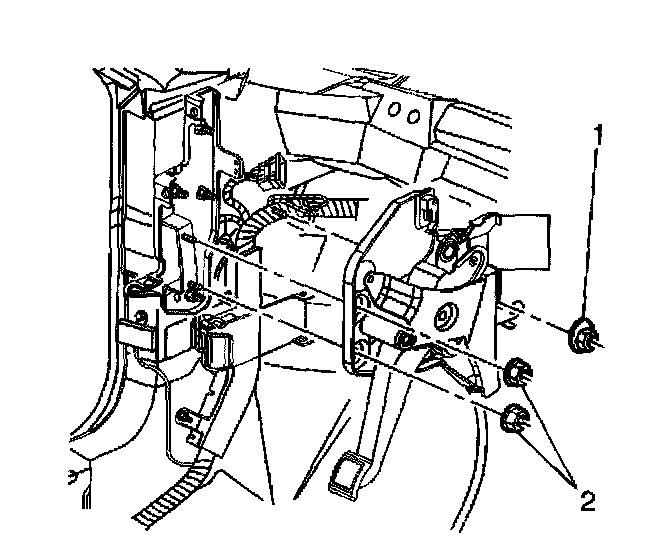 1

2