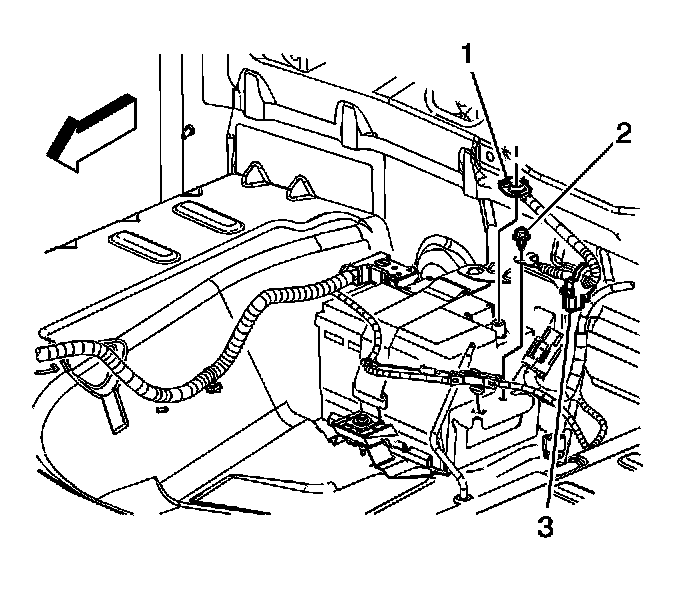 1
2
3