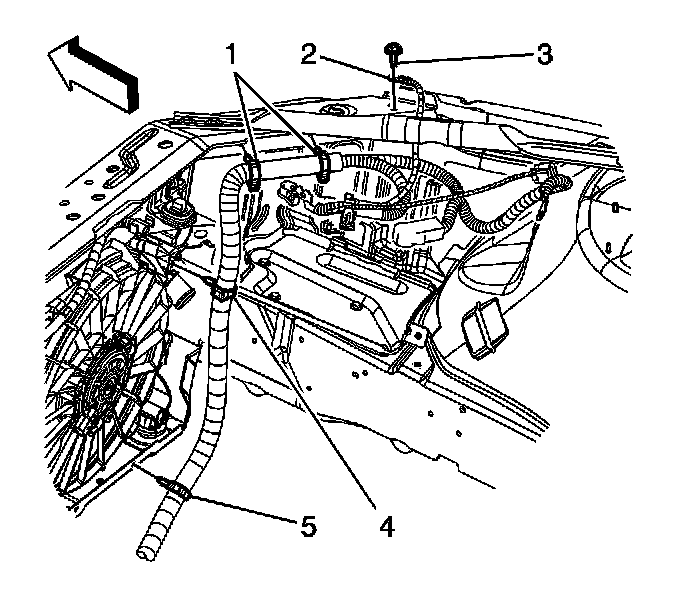 1
2
3
5
4