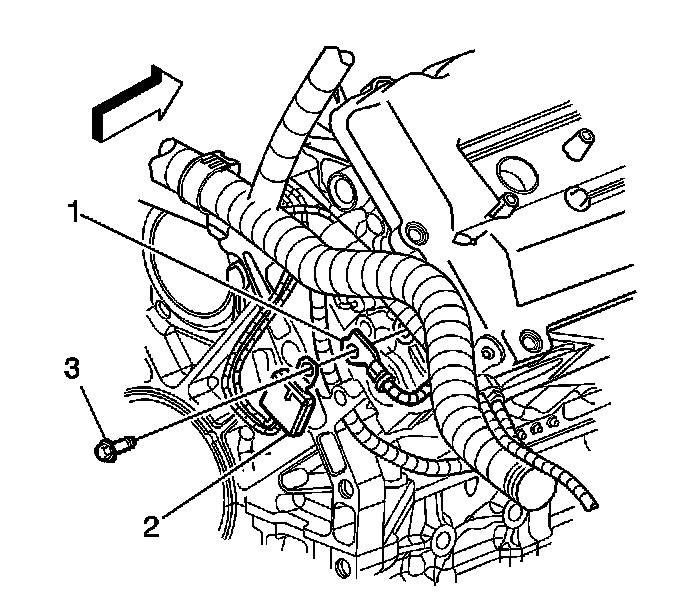 1
3
2