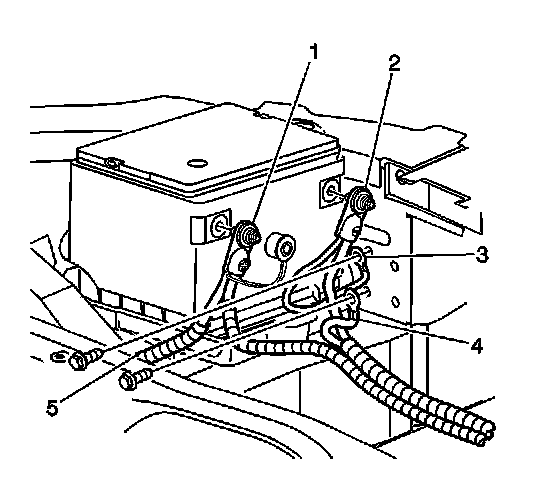 1
2
3
4
5