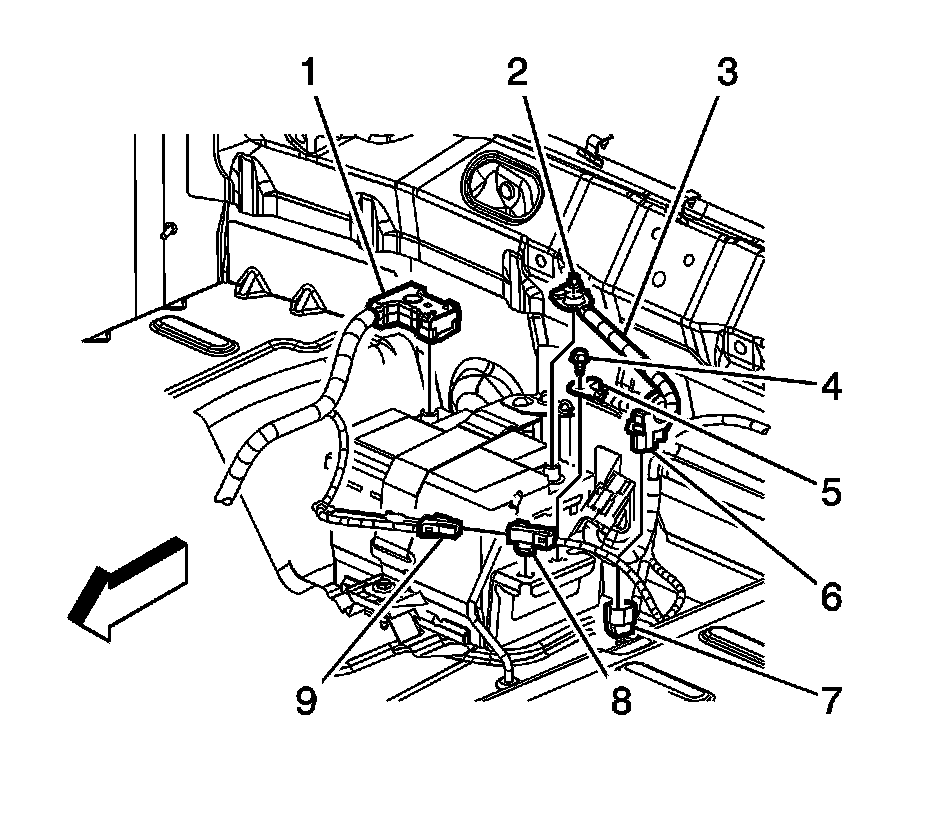 1
2
3
4
5
6
7
8
9