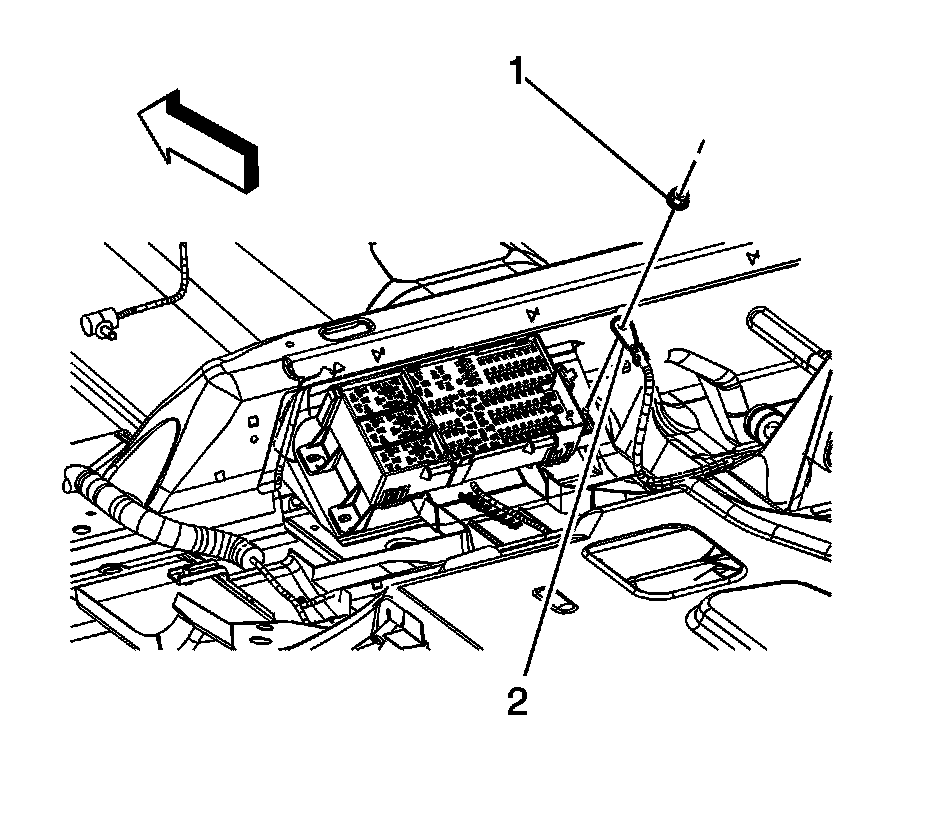 1

2