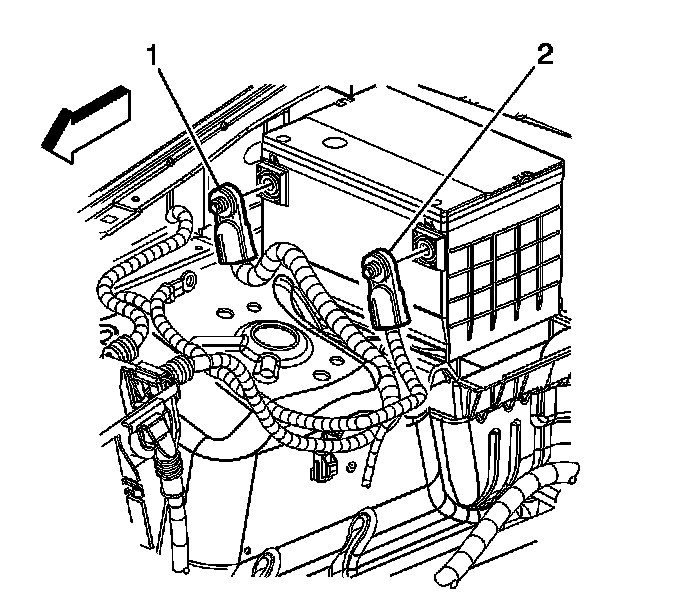 1
2