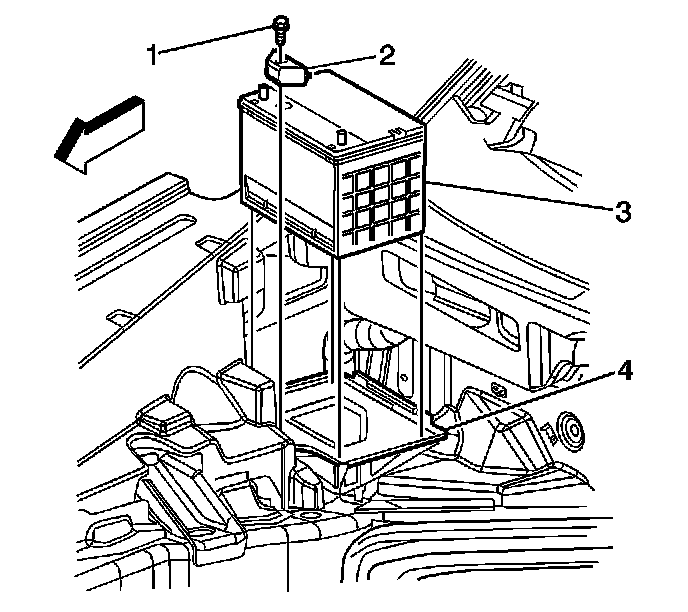 1
2
3
4