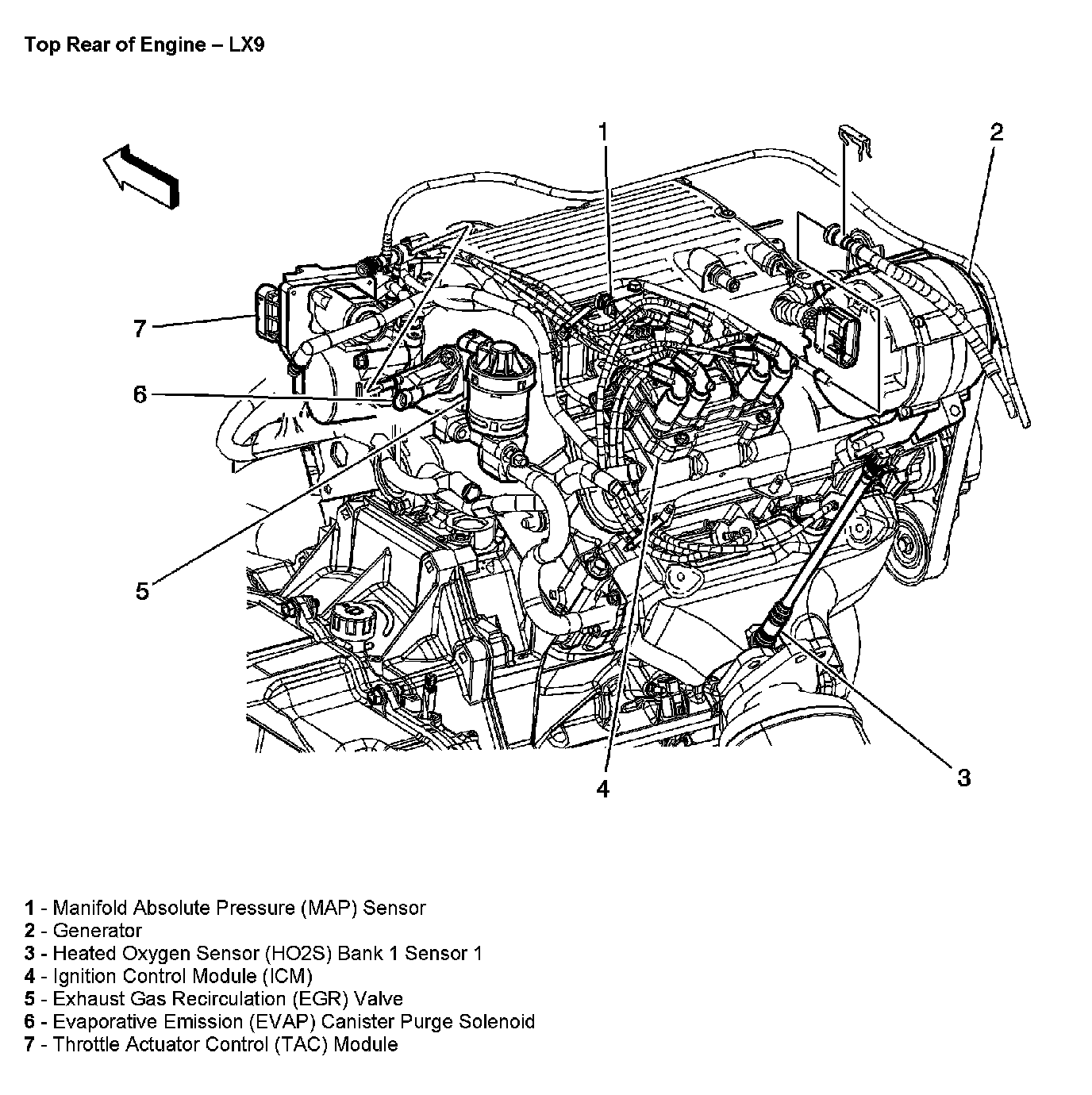 Top Rear of Engine – LX9

1
2
7
6
5
4
3

1 - Manifold Absolute Pressure (MAP) Sensor
2 - Generator
3 - Heated Oxygen Sensor (HO2S) Bank 1 Sensor 1
4 - Ignition Control Module (ICM)
5 - Exhaust Gas Recirculation (EGR) Valve
6 - Evaporative Emission (EVAP) Canister Purge Solenoid
7 - Throttle Actuator Control (TAC) Module