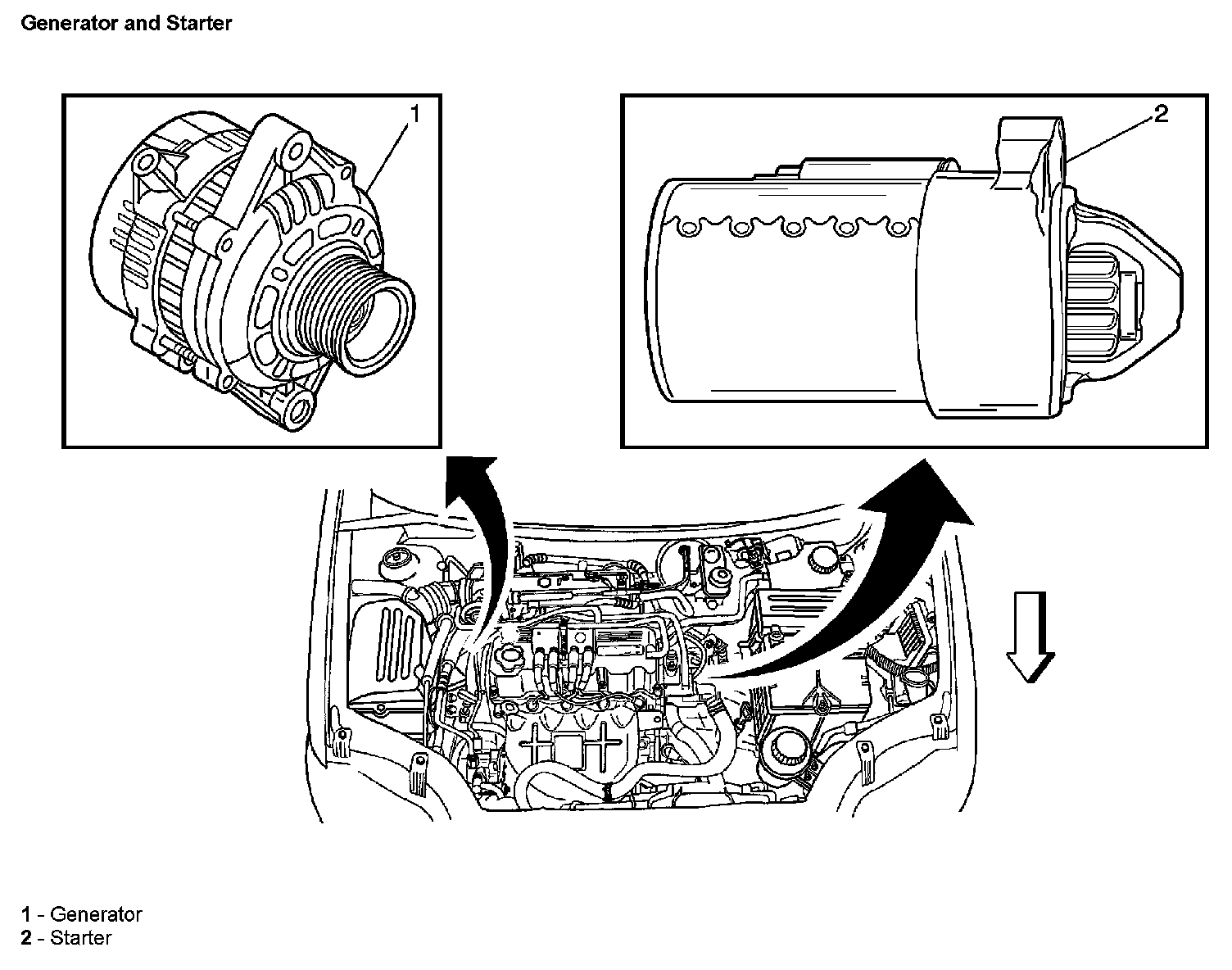 Generator and Starter

1

2

1 - Generator
2 - Starter