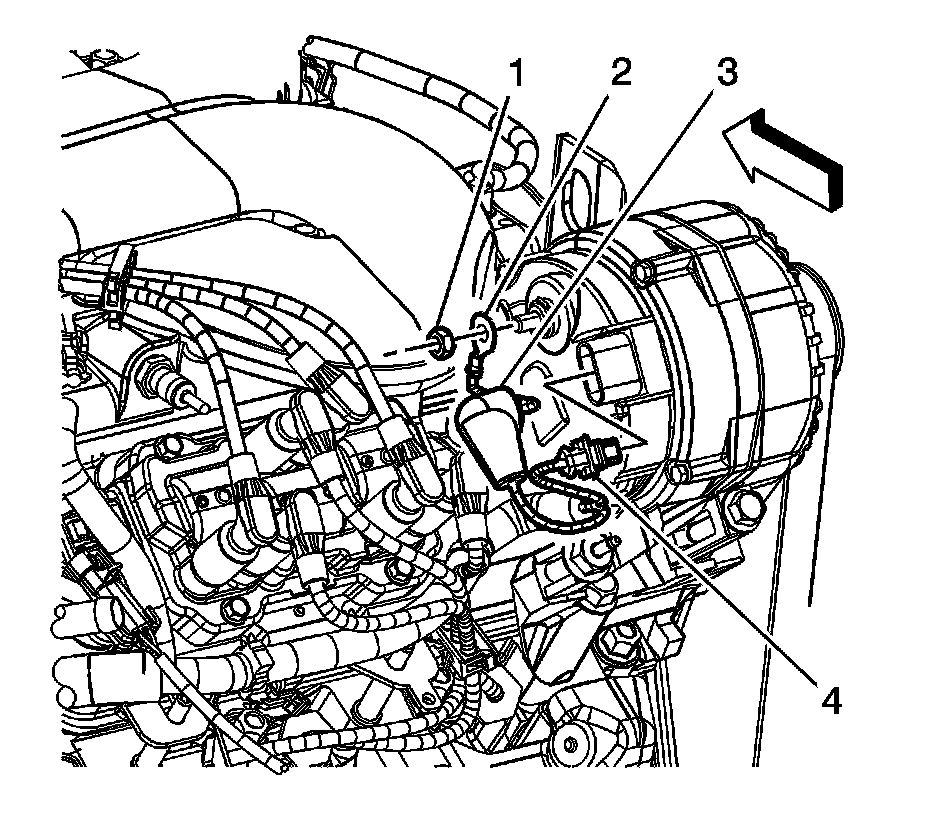 1
2
3
4