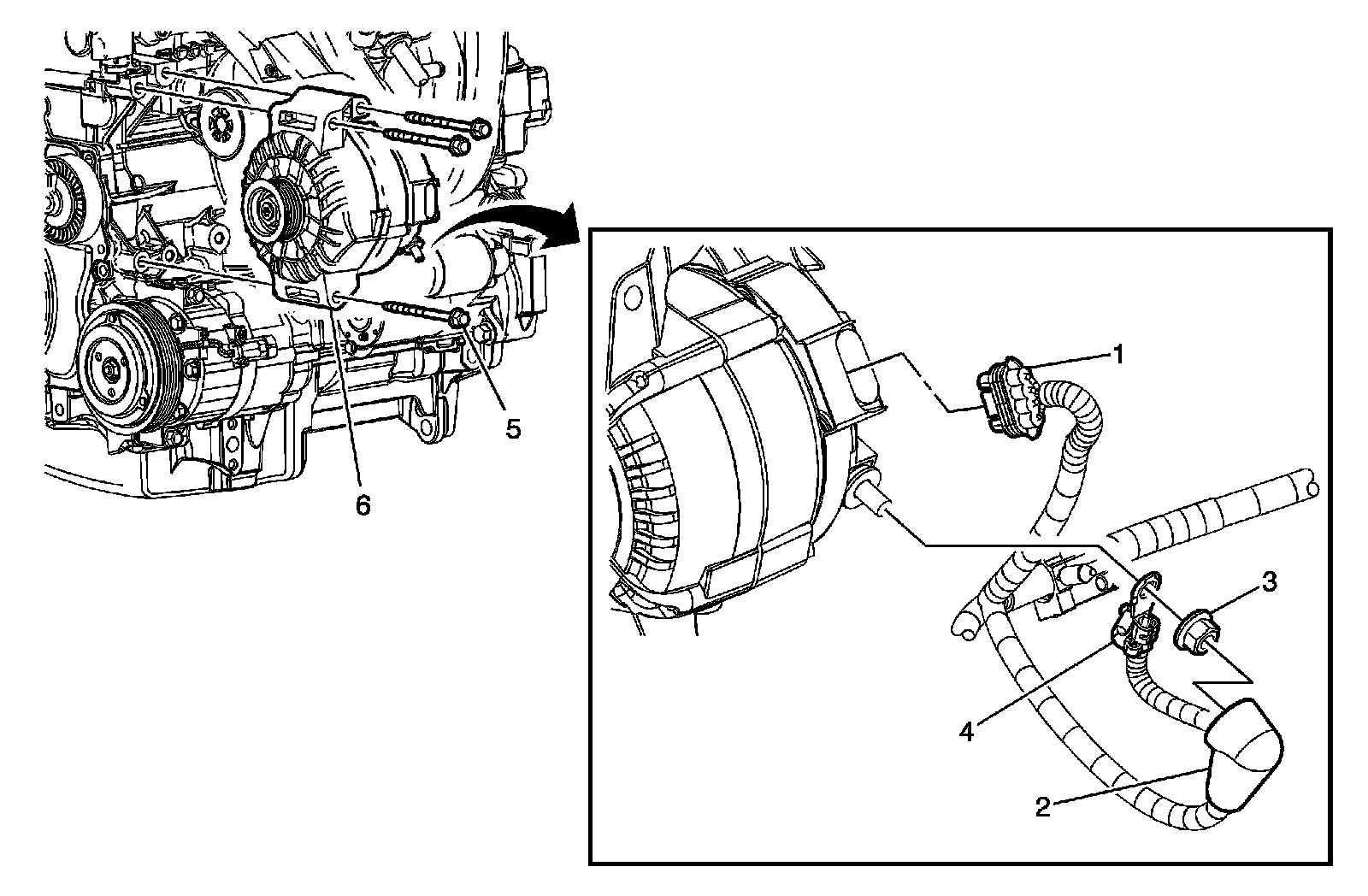 5
6
1
3
4
2